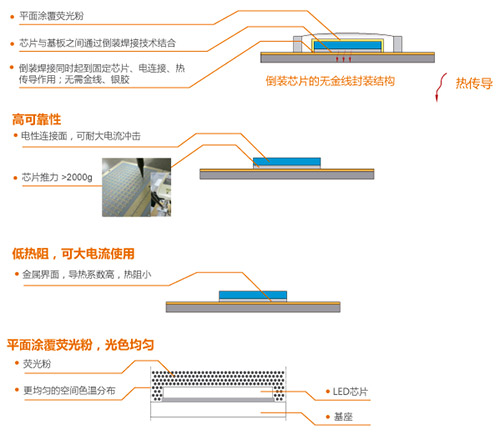 • 平面涂覆荧光粉

• 芯片与基板之间通过倒装焊接技术结合

• 倒装焊接同时起到固定芯片、电连接、热传导作用；无需金线、银胶

倒装芯片的无金线封装结构

热传导

高可靠性

• 电性连接面，可耐大电流冲击

• 芯片推力 >2000g

低热阻，可大电流使用

• 金属界面，导热系数高，热阻小

平面涂覆荧光粉，光色均匀

• 荧光粉

• 更均匀的空间色温分布

• LED芯片

• 基座